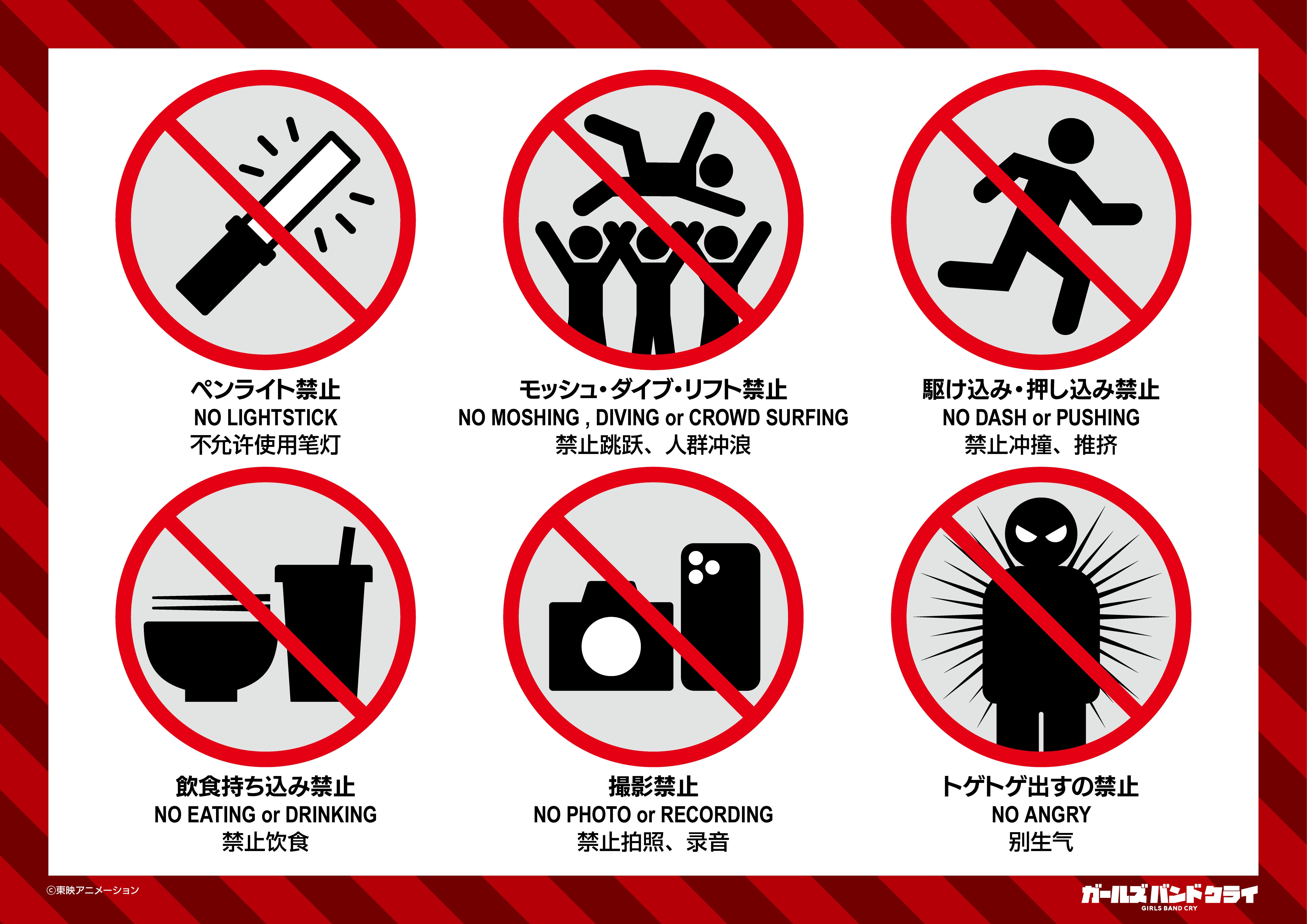 ペンライト禁止
NO LIGHTSTICK
不允许使用笔灯

モッシュ・ダイブ・リフト禁止
NO MOSHING , DIVING or CROWD SURFING
禁止跳跃、人群冲浪

駆け込み・押し込み禁止
NO DASH or PUSHING
禁止冲撞、推挤

飲食持ち込み禁止
NO EATING or DRINKING
禁止饮食

撮影禁止
NO PHOTO or RECORDING
禁止拍照、录音

トゲトゲ出すの禁止
NO ANGRY
别生气

©東映アニメーション

ガールズバンドクライ
GIRLS BAND CRY